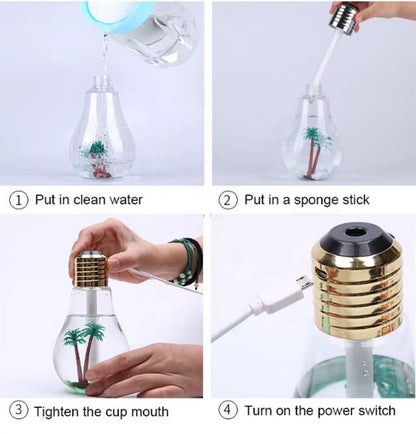 ① Put in clean water

② Put in a sponge stick

③ Tighten the cup mouth

④ Turn on the power switch